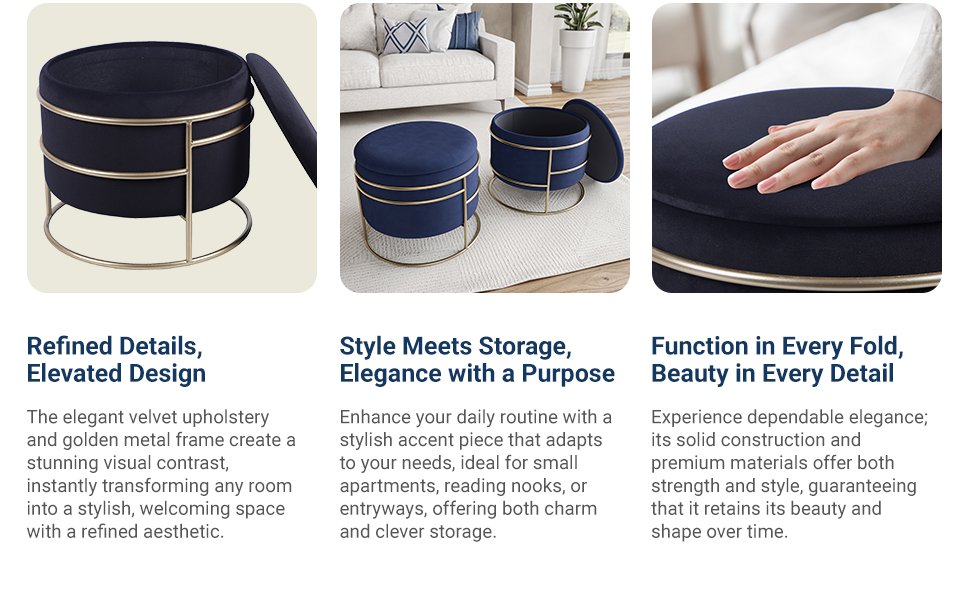 Refined Details, Elevated Design

The elegant velvet upholstery and golden metal frame create a stunning visual contrast, instantly transforming any room into a stylish, welcoming space with a refined aesthetic.

Style Meets Storage, Elegance with a Purpose

Enhance your daily routine with a stylish accent piece that adapts to your needs, ideal for small apartments, reading nooks, or entryways, offering both charm and clever storage.

Function in Every Fold, Beauty in Every Detail

Experience dependable elegance; its solid construction and premium materials offer both strength and style, guaranteeing that it retains its beauty and shape over time.